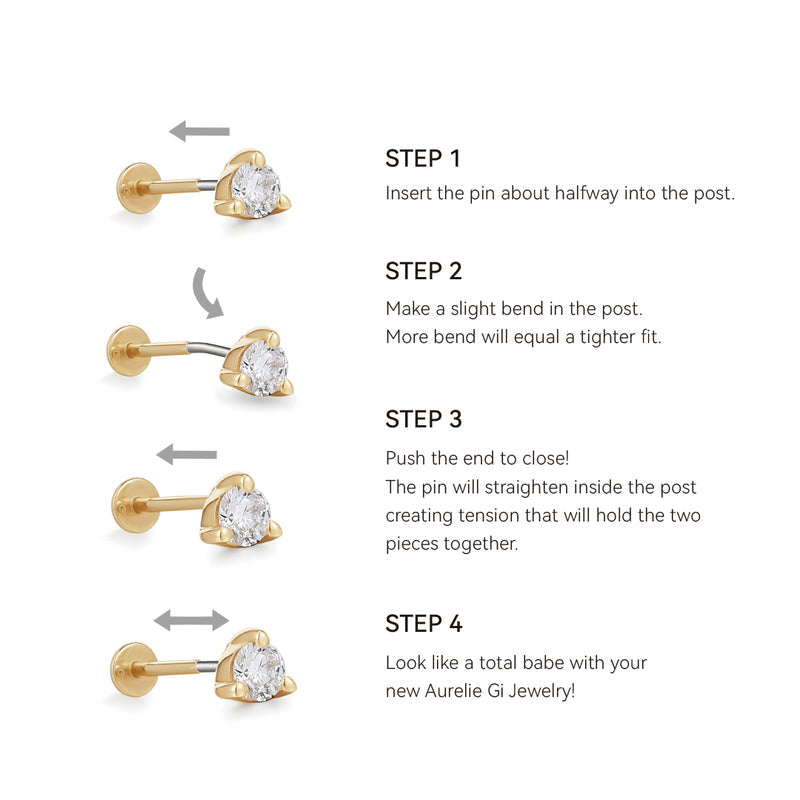 STEP 1
Insert the pin about halfway into the post.

STEP 2
Make a slight bend in the post.
More bend will equal a tighter fit.

STEP 3
Push the end to close!
The pin will straighten inside the post creating tension that will hold the two pieces together.

STEP 4
Look like a total babe with your new Aurelie Gi Jewelry!