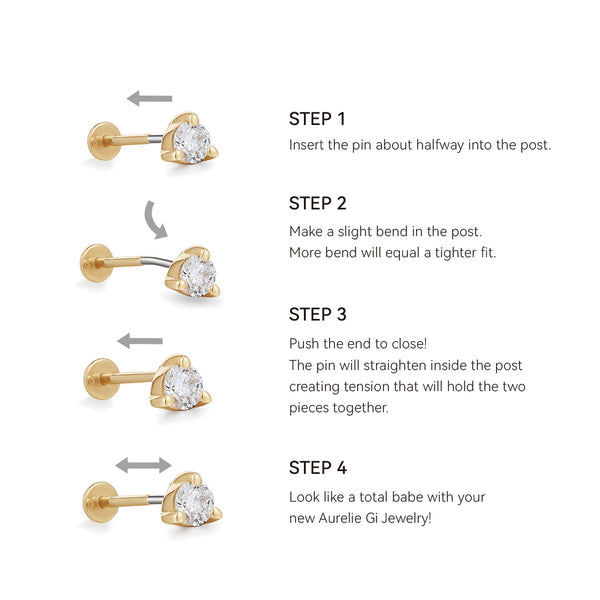 STEP 1
Insert the pin about halfway into the post.

STEP 2
Make a slight bend in the post.
More bend will equal a tighter fit.

STEP 3
Push the end to close!
The pin will straighten inside the post creating tension that will hold the two pieces together.

STEP 4
Look like a total babe with your new Aurelie Gi Jewelry!